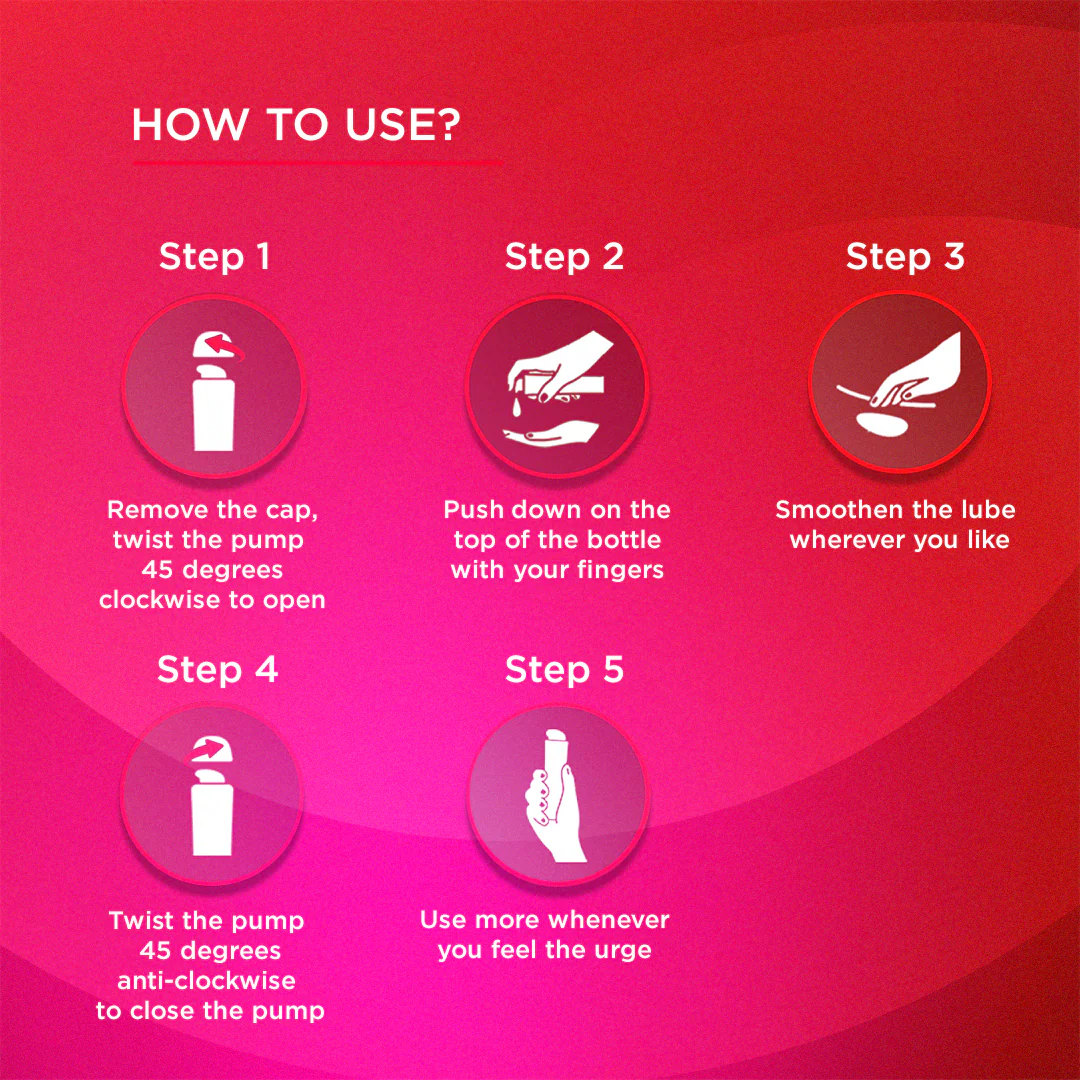 HOW TO USE?

Step 1

Remove the cap, twist the pump 45 degrees clockwise to open

Step 2

Push down on the top of the bottle with your fingers

Step 3

Smoothen the lube wherever you like

Step 4

Twist the pump 45 degrees anti-clockwise to close the pump

Step 5

Use more whenever you feel the urge