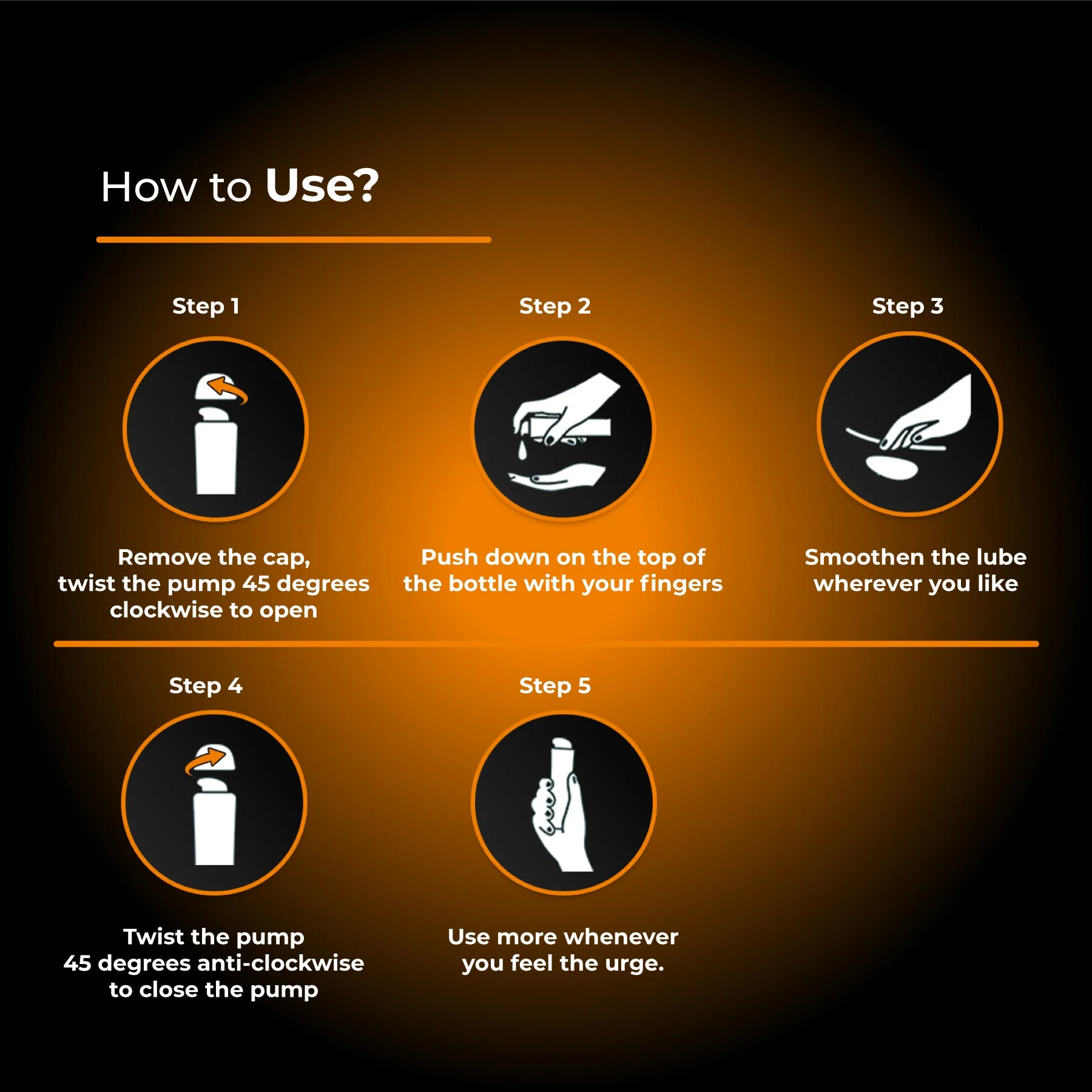 How to Use?

Step 1

Remove the cap, twist the pump 45 degrees clockwise to open

Step 2

Push down on the top of the bottle with your fingers

Step 3

Smoothen the lube wherever you like

Step 4

Twist the pump 45 degrees anti-clockwise to close the pump

Step 5

Use more whenever you feel the urge.